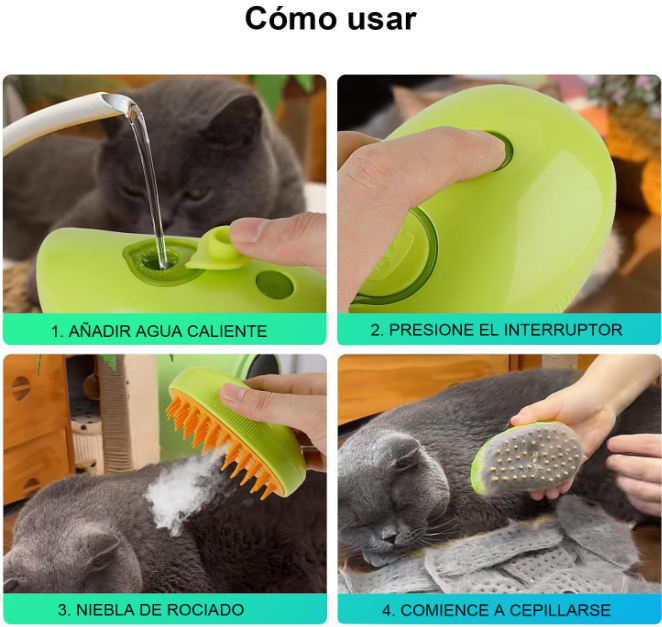 Cómo usar

1. AÑADIR AGUA CALIENTE

2. PRESIONE EL INTERRUPTOR

3. NIEBLA DE ROCIADO

4. COMIENCE A CEPILLARSE